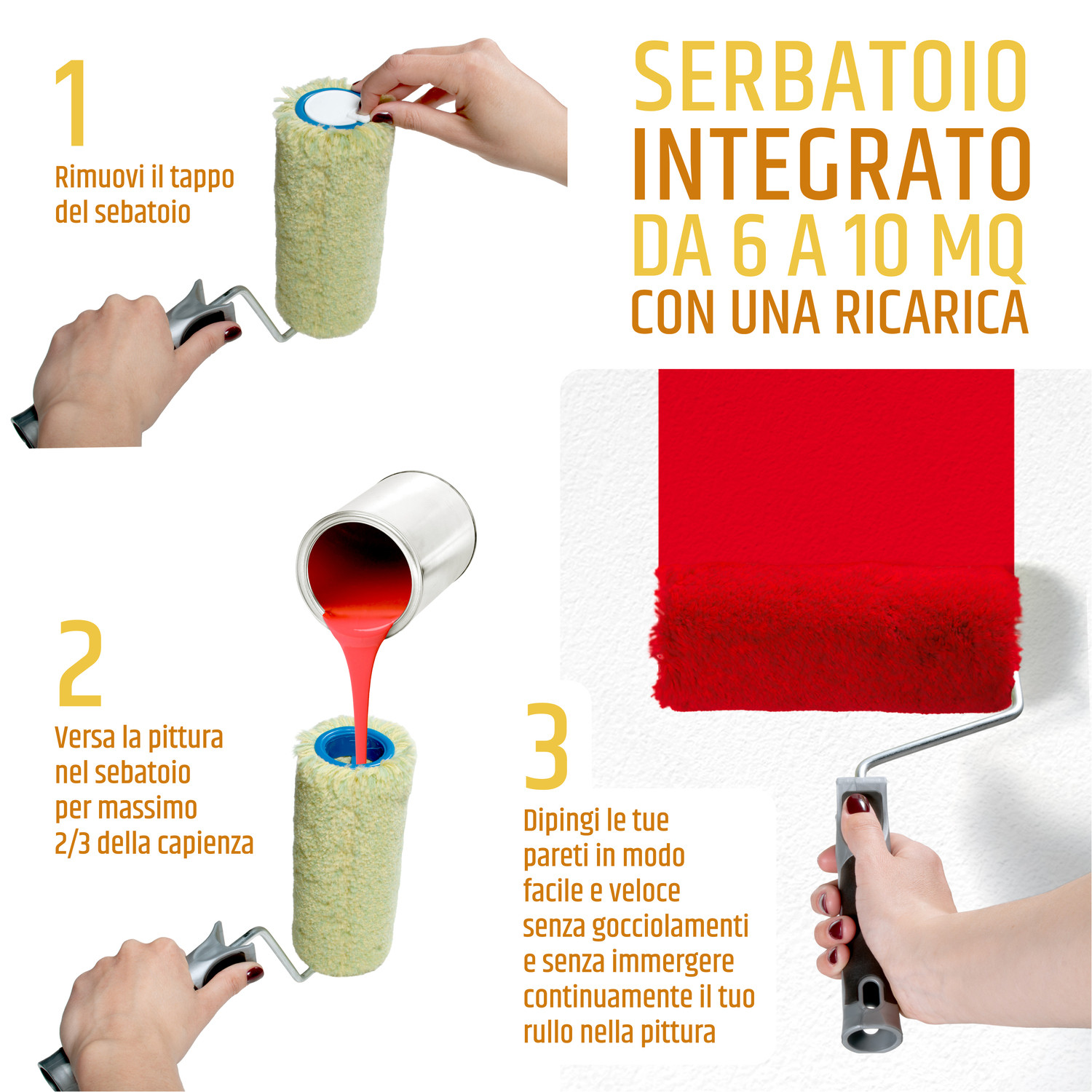 SERBATOIO
INTEGRATO
DA 6 A 10 MQ
CON UNA RICARICA

1

Rimuovi il tappo del sebatoio

2

Versa la pittura nel sebatoio per massimo 2/3 della capienza

3

Dipingi le tue pareti in modo facile e veloce senza gocciolamenti e senza immergere continuamente il tuo rullo nella pittura